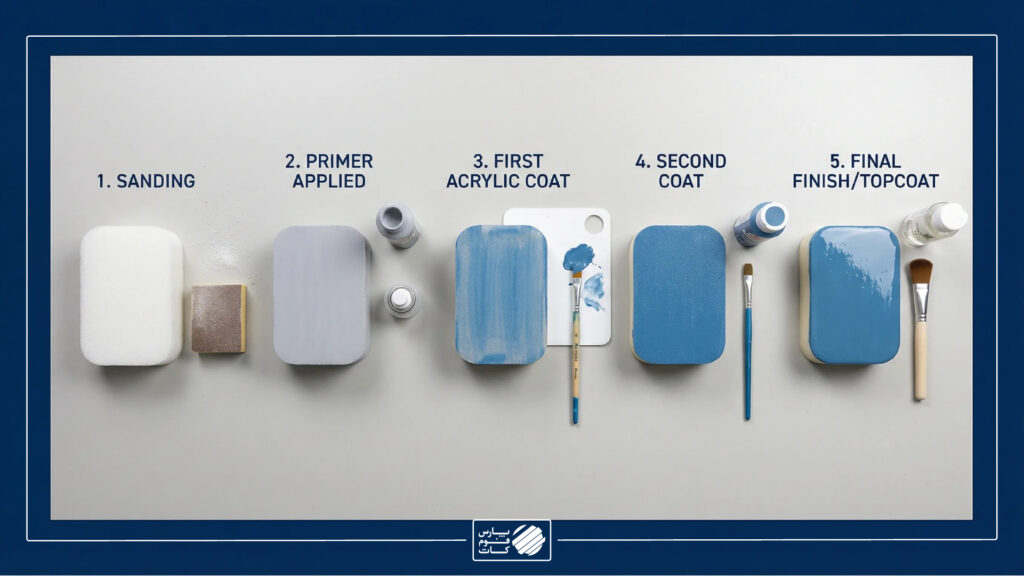 1. SANDING

2. PRIMER APPLIED

3. FIRST ACRYLIC COAT

4. SECOND COAT

5. FINAL FINISH/TOPCOAT

پارس فوم کات